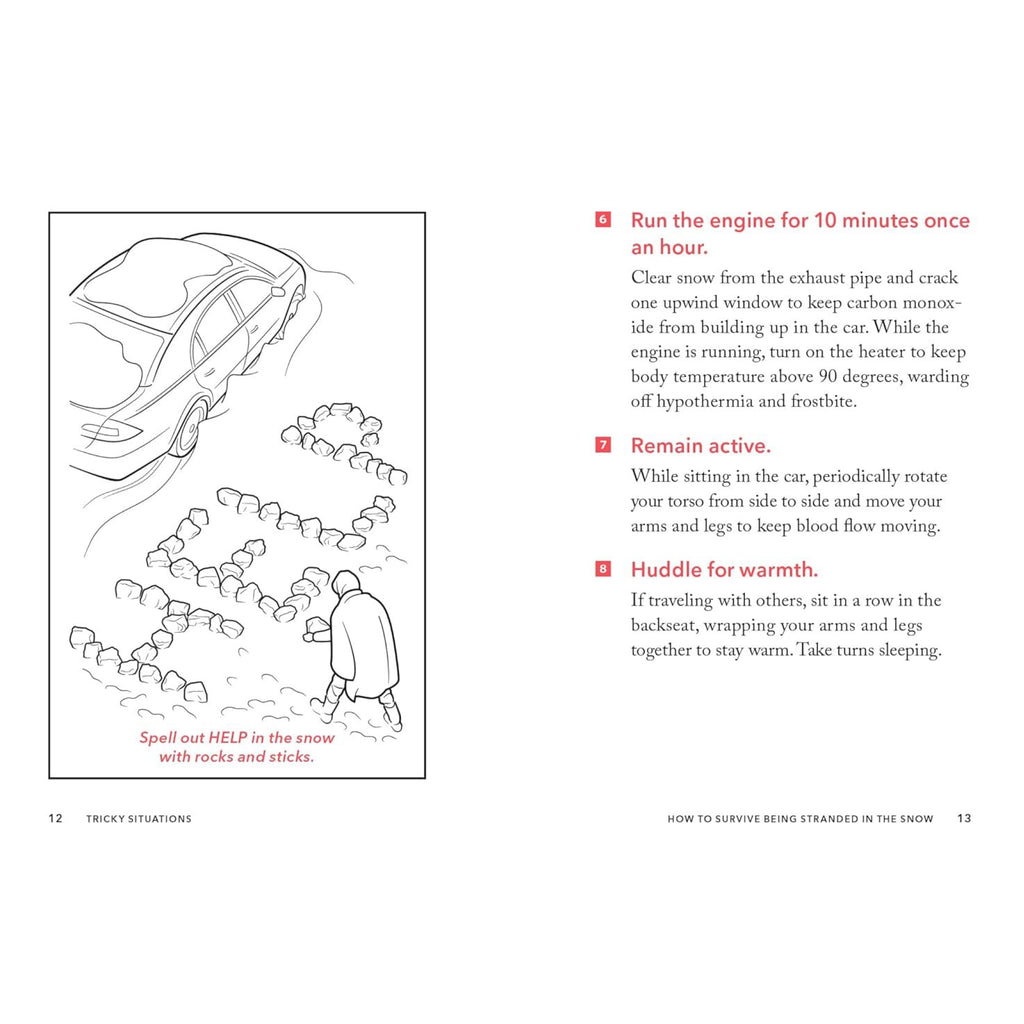 Spell out HELP in the snow with rocks and sticks.

12 TRICKY SITUATIONS

6 Run the engine for 10 minutes once an hour.

Clear snow from the exhaust pipe and crack one upwind window to keep carbon monoxide from building up in the car. While the engine is running, turn on the heater to keep body temperature above 90 degrees, warding off hypothermia and frostbite.

7 Remain active.

While sitting in the car, periodically rotate your torso from side to side and move your arms and legs to keep blood flow moving.

8 Huddle for warmth.

If traveling with others, sit in a row in the backseat, wrapping your arms and legs together to stay warm. Take turns sleeping.

HOW TO SURVIVE BEING STRANDED IN THE SNOW 13